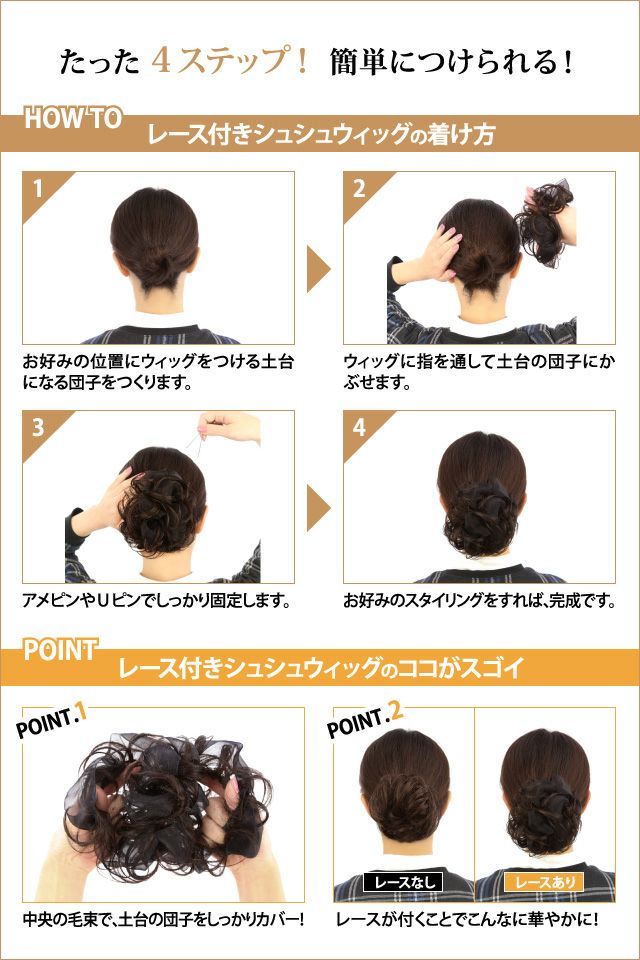 たった 4ステップ！ 簡単につけられる！

HOW TO
レース付きシュシュウィッグの着け方

1
お好みの位置にウィッグをつける土台になる団子をつくります。

2
ウィッグに指を通して土台の団子にかぶせます。

3
アメピンやUピンでしっかり固定します。

4
お好みのスタイリングをすれば、完成です。

POINT
レース付きシュシュウィッグのココがスゴイ

POINT.1
中央の毛束で、土台の団子をしっかりカバー！

POINT.2
レースなし
レースあり
レースが付くことでこんなに華やかに！