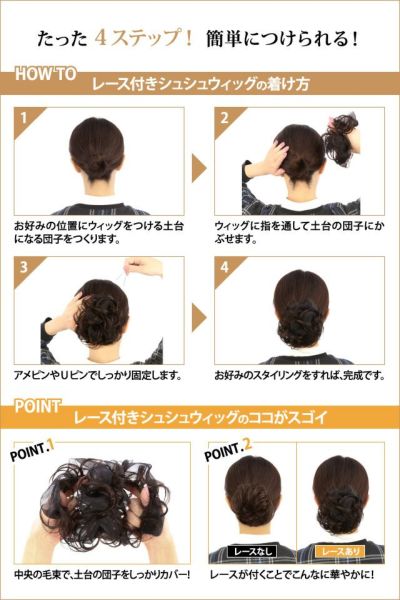 たった 4ステップ！ 簡単につけられる！

HOW TO
レース付きシュシュウィッグの着け方

1
お好みの位置にウィッグをつける土台になる団子をつくります。

2
ウィッグに指を通して土台の団子にかぶせます。

3
アメピンやＵピンでしっかり固定します。

4
お好みのスタイリングをすれば、完成です。

POINT
レース付きシュシュウィッグのココがスゴイ

POINT.1
中央の毛束で、土台の団子をしっかりカバー！

POINT.2
レースなし
レースあり
レースが付くことでこんなに華やかに！