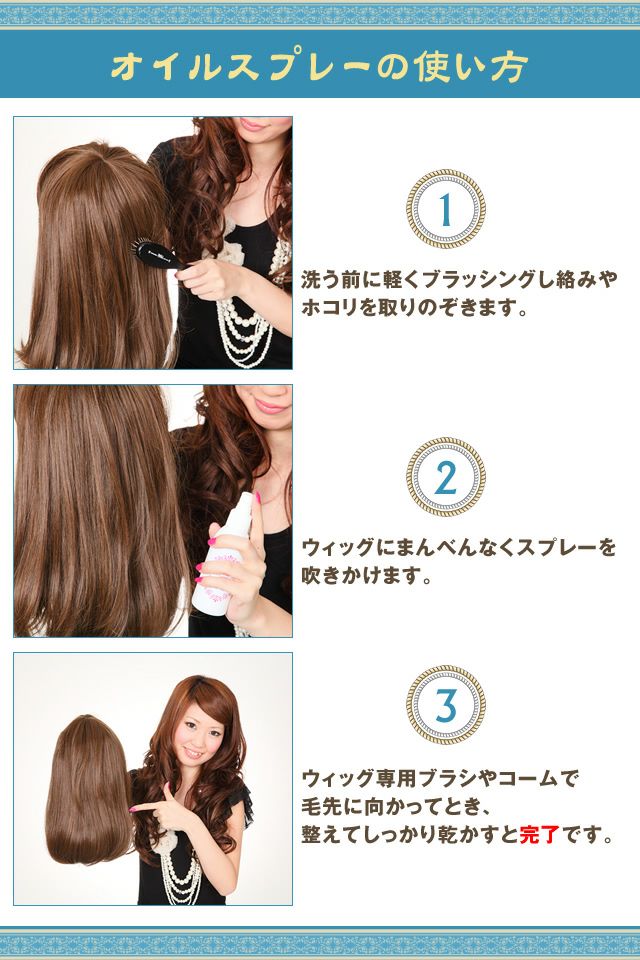 オイルスプレーの使い方

1

洗う前に軽くブラッシングし絡みやホコリを取りのぞきます。

2

ウィッグにまんべんなくスプレーを吹きかけます。

3

ウィッグ専用ブラシやコームで毛先に向かってとき、整えてしっかり乾かすと完了です。